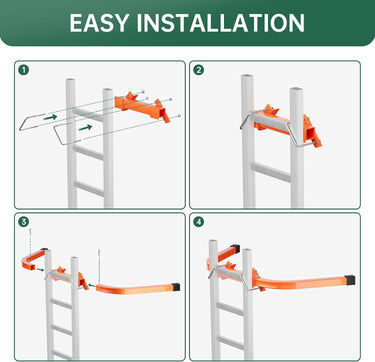 EASY INSTALLATION

1

2

3

4